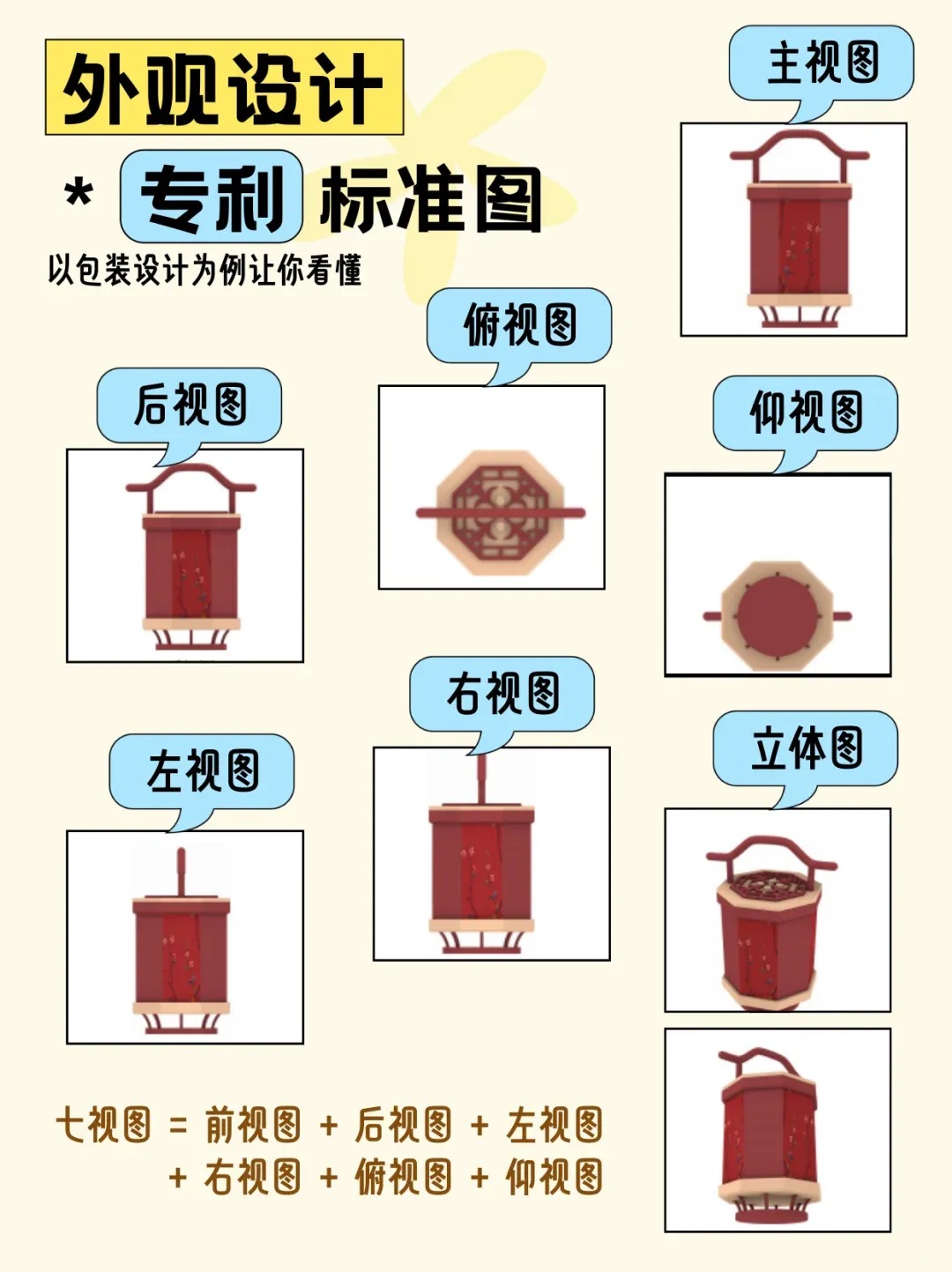 外观设计

* 专利 标准图

以包装设计为例让你看懂

主视图

俯视图

后视图

仰视图

右视图

左视图

立体图

七视图 = 前视图 + 后视图 + 左视图 + 右视图 + 俯视图 + 仰视图